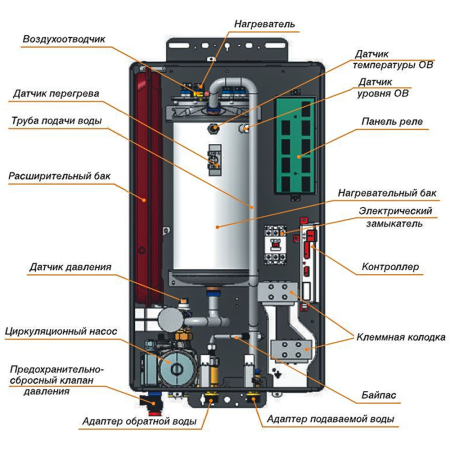 Нагреватель
Воздухоотводчик
Датчик температуры ОВ
Датчик уровня ОВ
Датчик перегрева
Труба подачи воды
Панель реле
Расширительный бак
Нагревательный бак
Электрический замыкатель
Датчик давления
Контроллер
Циркуляционный насос
Клеммная колодка
Предохранительно-сбросный клапан давления
Байпас
Адаптер обратной воды
Адаптер подаваемой воды