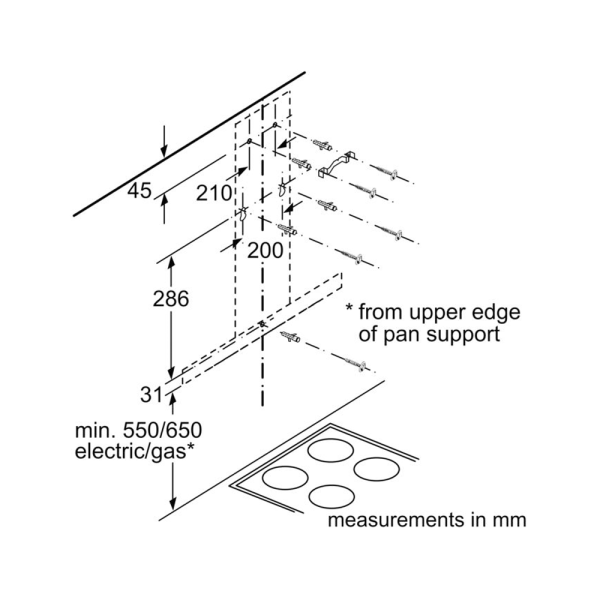 45

210

200

286

* from upper edge of pan support

31

min. 550/650 electric/gas*

measurements in mm